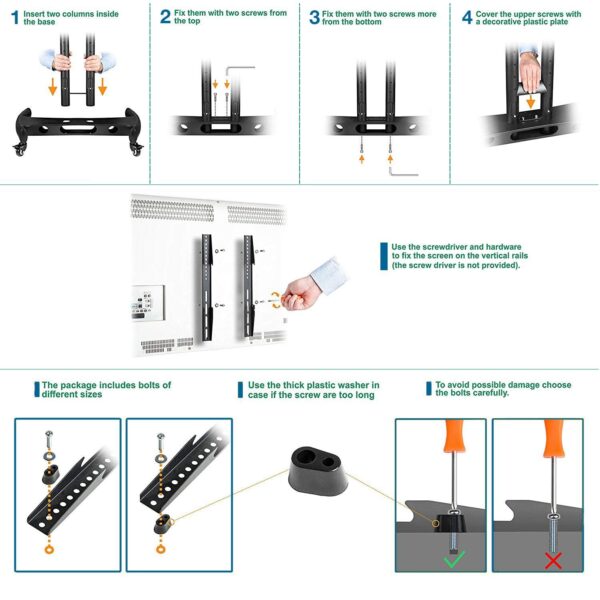 1 Insert two columns inside the base

2 Fix them with two screws from the top

3 Fix them with two screws more from the bottom

4 Cover the upper screws with a decorative plastic plate

Use the screwdriver and hardware to fix the screen on the vertical rails (the screw driver is not provided).

The package includes bolts of different sizes

Use the thick plastic washer in case if the screw are too long

To avoid possible damage choose the bolts carefully.